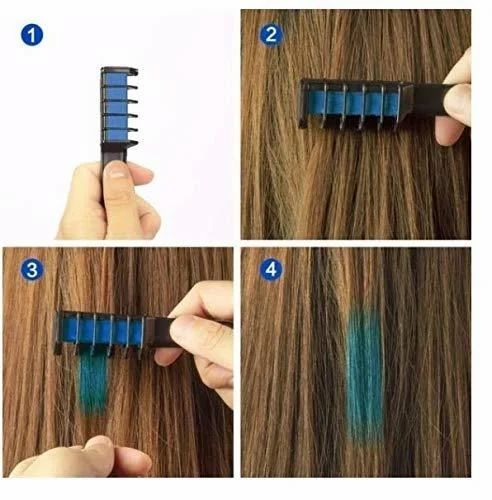 1

2

3

4